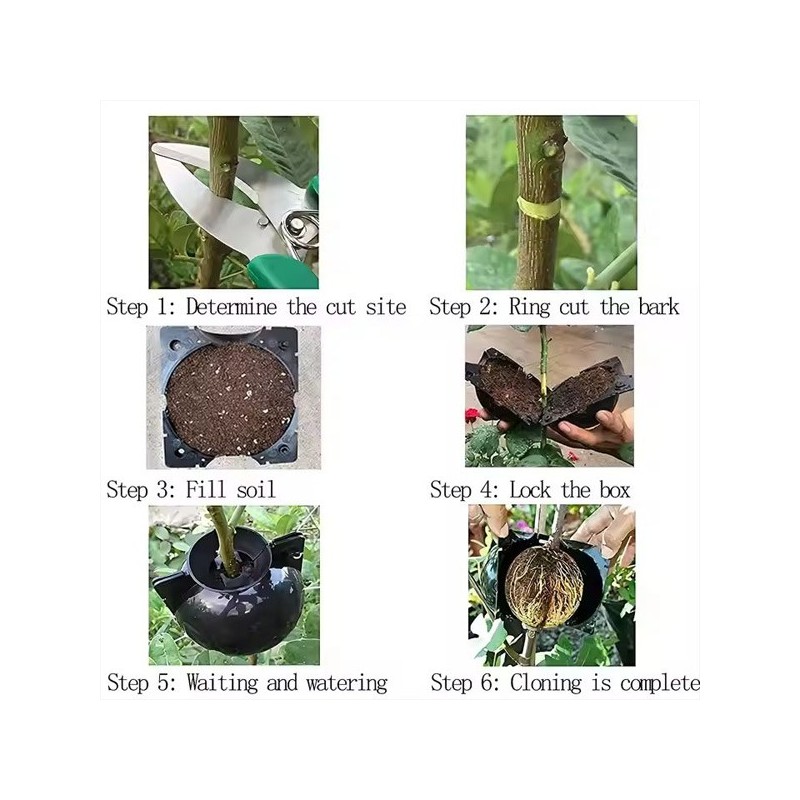 Step 1: Determine the cut site

Step 2: Ring cut the bark

Step 3: Fill soil

Step 4: Lock the box

Step 5: Waiting and watering

Step 6: Cloning is complete