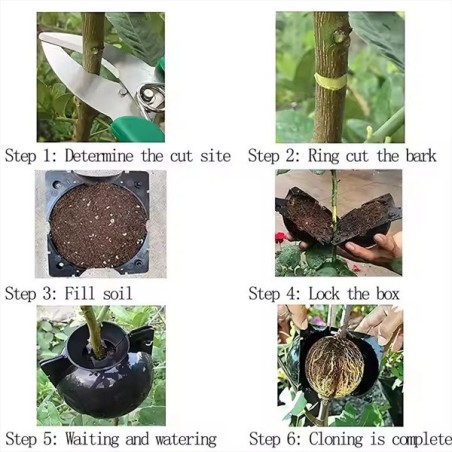 Step 1: Determine the cut site

Step 2: Ring cut the bark

Step 3: Fill soil

Step 4: Lock the box

Step 5: Waiting and watering

Step 6: Cloning is complete